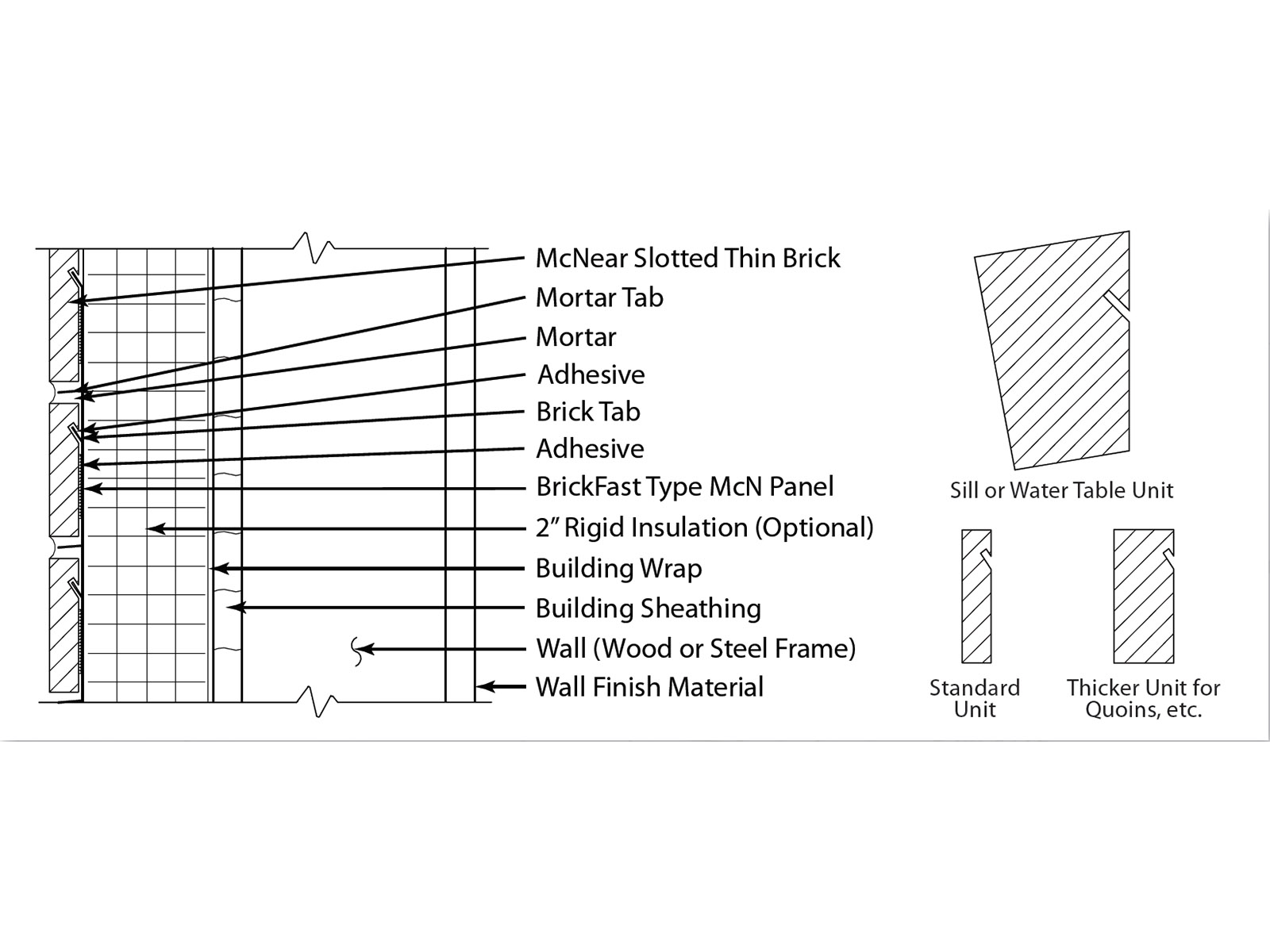 McNear Slotted Thin Brick
Mortar Tab
Mortar
Adhesive
Brick Tab
Adhesive
BrickFast Type McN Panel
2" Rigid Insulation (Optional)
Building Wrap
Building Sheathing
Wall (Wood or Steel Frame)
Wall Finish Material

Sill or Water Table Unit

Standard Unit

Thicker Unit for Quoins, etc.