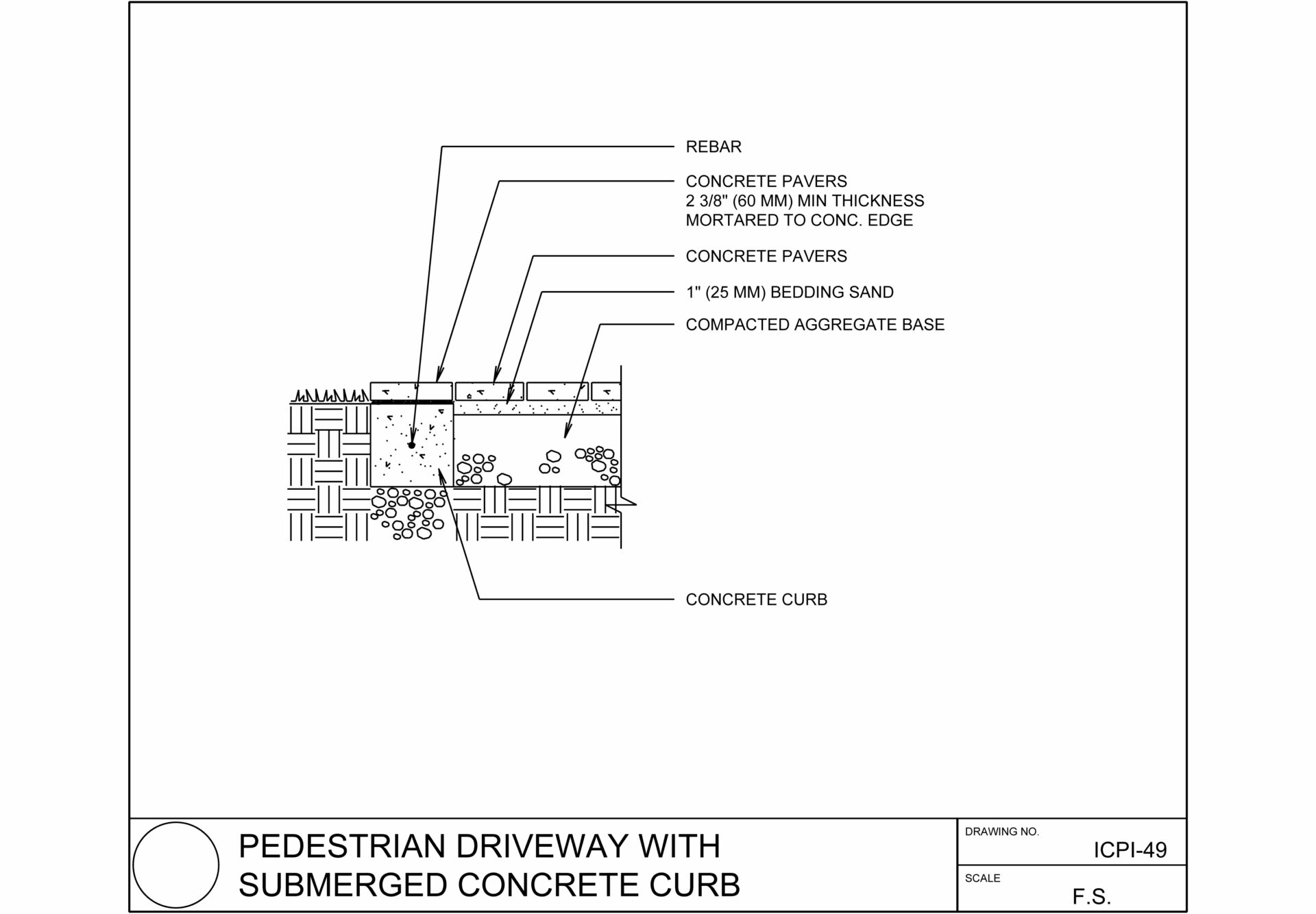 REBAR

CONCRETE PAVERS
2 3/8" (60 MM) MIN THICKNESS
MORTARED TO CONC. EDGE

CONCRETE PAVERS

1" (25 MM) BEDDING SAND

COMPACTED AGGREGATE BASE

CONCRETE CURB

PEDESTRIAN DRIVEWAY WITH
SUBMERGED CONCRETE CURB

DRAWING NO.
ICPI-49

SCALE
F.S.