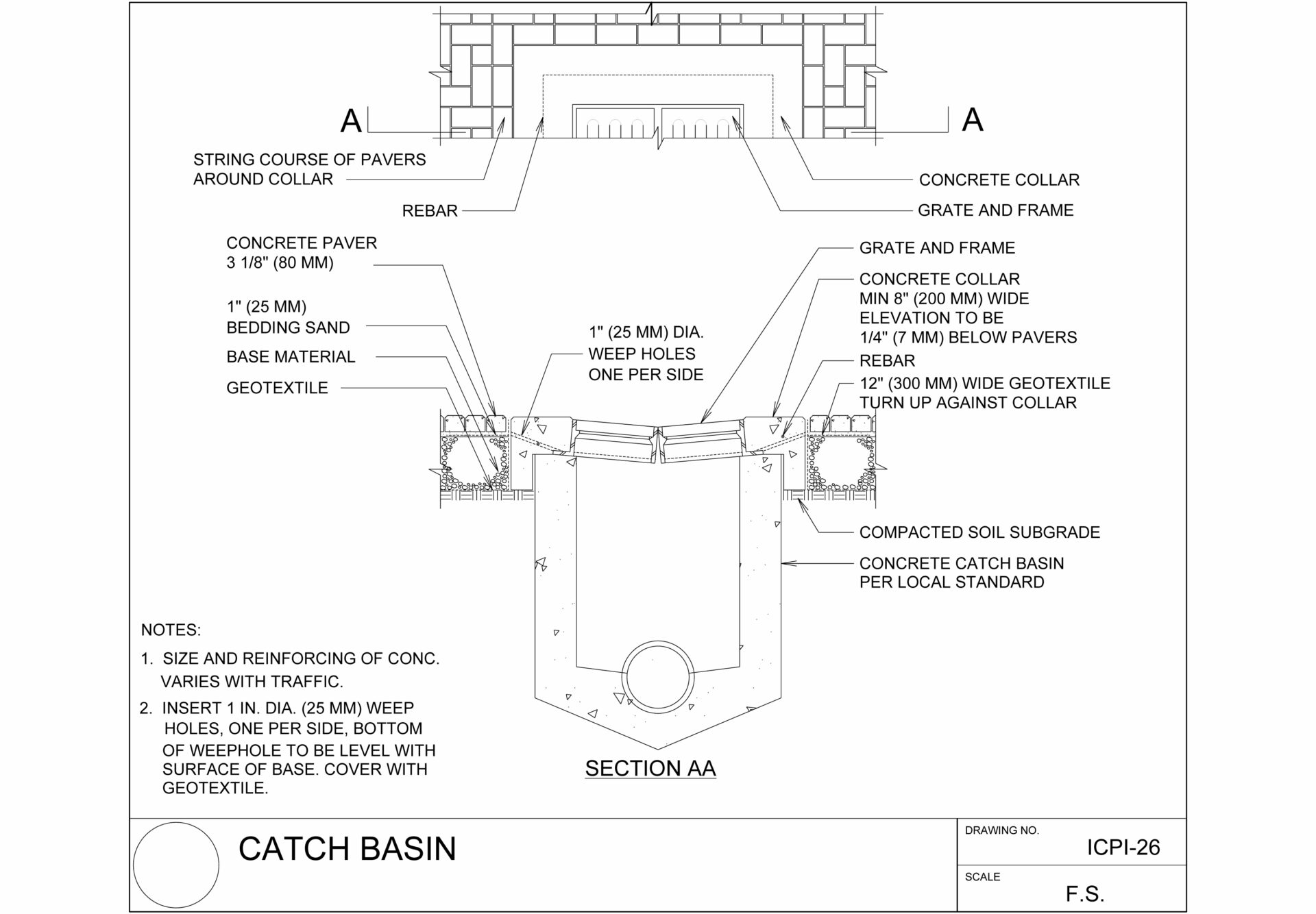 A

A

STRING COURSE OF PAVERS AROUND COLLAR

REBAR

CONCRETE COLLAR

GRATE AND FRAME

CONCRETE PAVER 3 1/8" (80 MM)

1" (25 MM) BEDDING SAND

BASE MATERIAL

GEOTEXTILE

1" (25 MM) DIA. WEEP HOLES ONE PER SIDE

GRATE AND FRAME

CONCRETE COLLAR MIN 8" (200 MM) WIDE ELEVATION TO BE 1/4" (7 MM) BELOW PAVERS

REBAR

12" (300 MM) WIDE GEOTEXTILE TURN UP AGAINST COLLAR

COMPACTED SOIL SUBGRADE

CONCRETE CATCH BASIN PER LOCAL STANDARD

NOTES:

1. SIZE AND REINFORCING OF CONC. VARIES WITH TRAFFIC.

2. INSERT 1 IN. DIA. (25 MM) WEEP HOLES, ONE PER SIDE, BOTTOM OF WEEPHOLE TO BE LEVEL WITH SURFACE OF BASE. COVER WITH GEOTEXTILE.

SECTION AA

CATCH BASIN

DRAWING NO.
ICPI-26

SCALE
F.S.